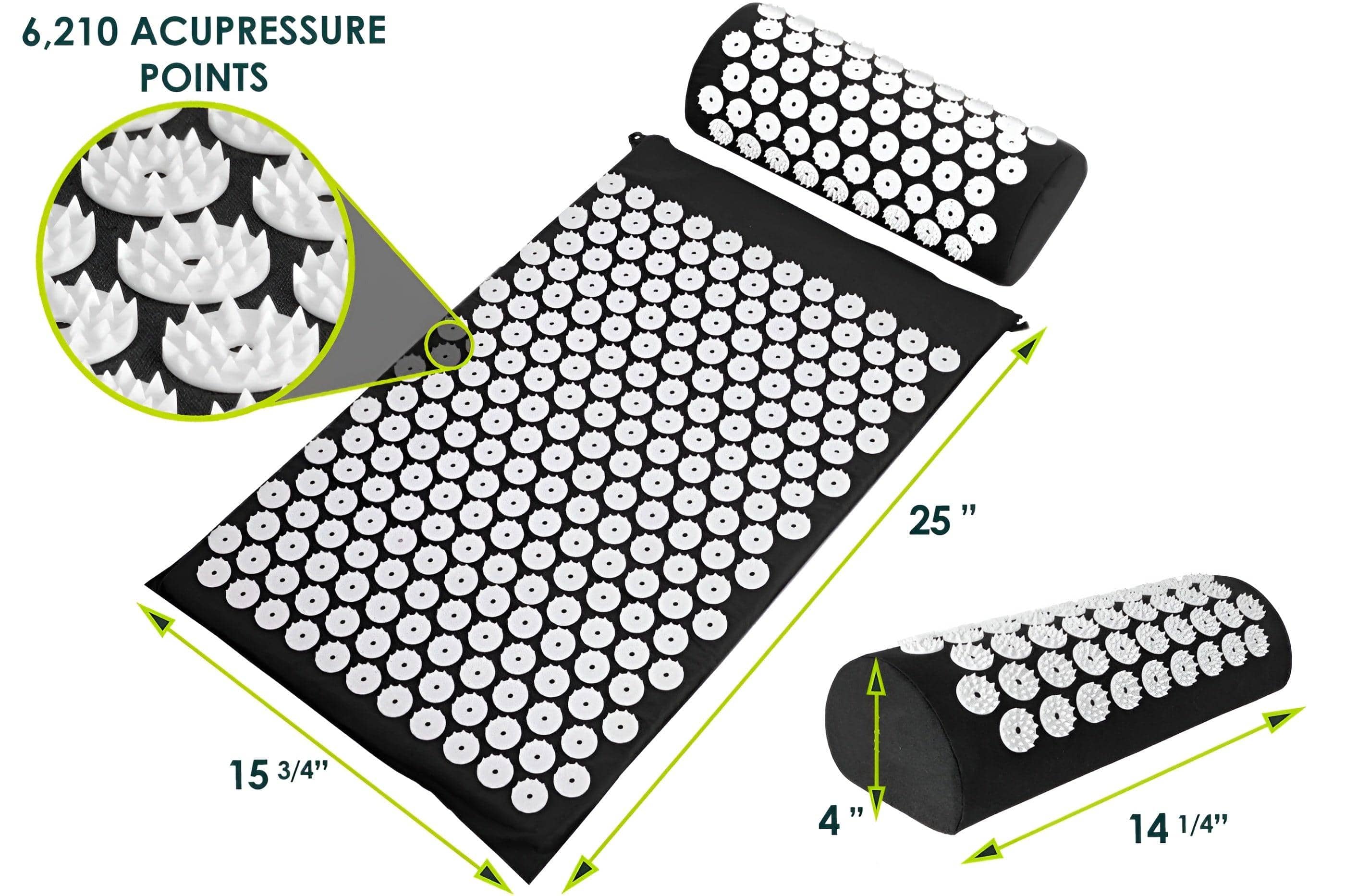 6,210 ACUPRESSURE POINTS

25 ”

15 3/4”

4 ”

14 1/4”